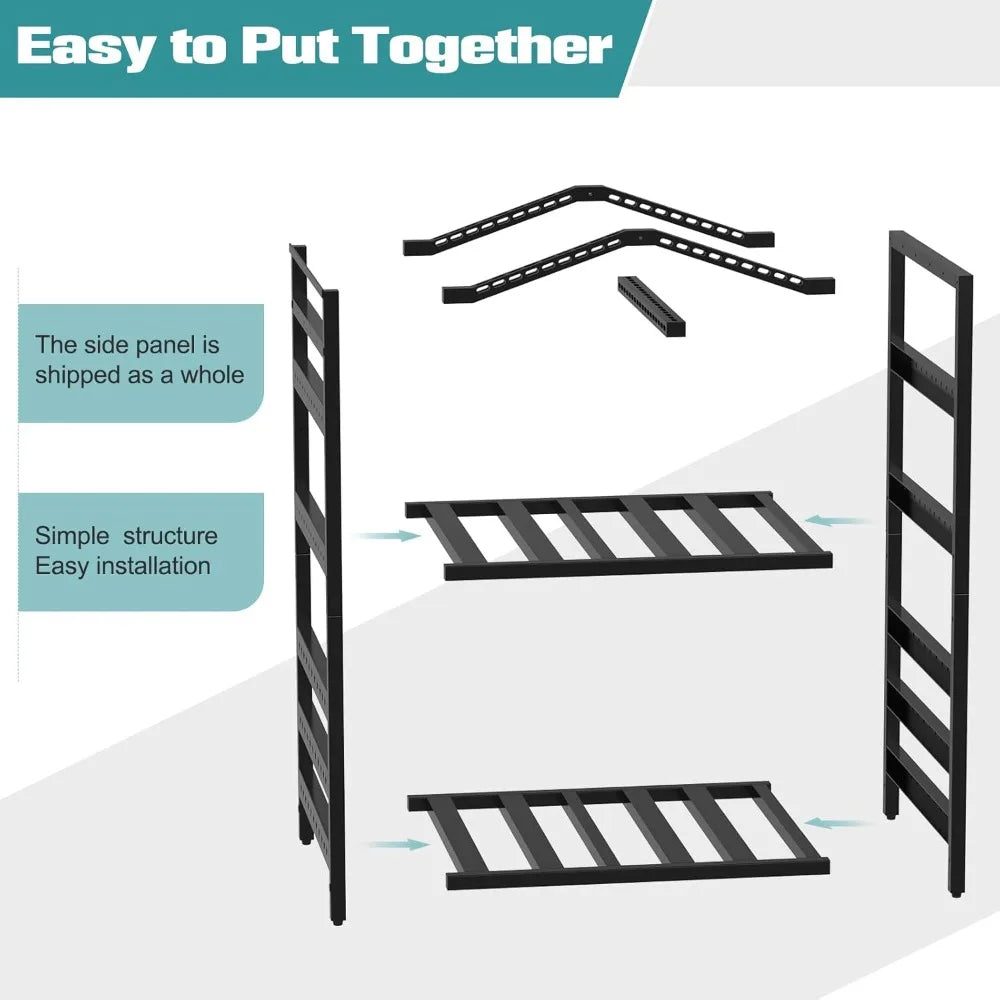 Easy to Put Together

The side panel is shipped as a whole

Simple structure
Easy installation