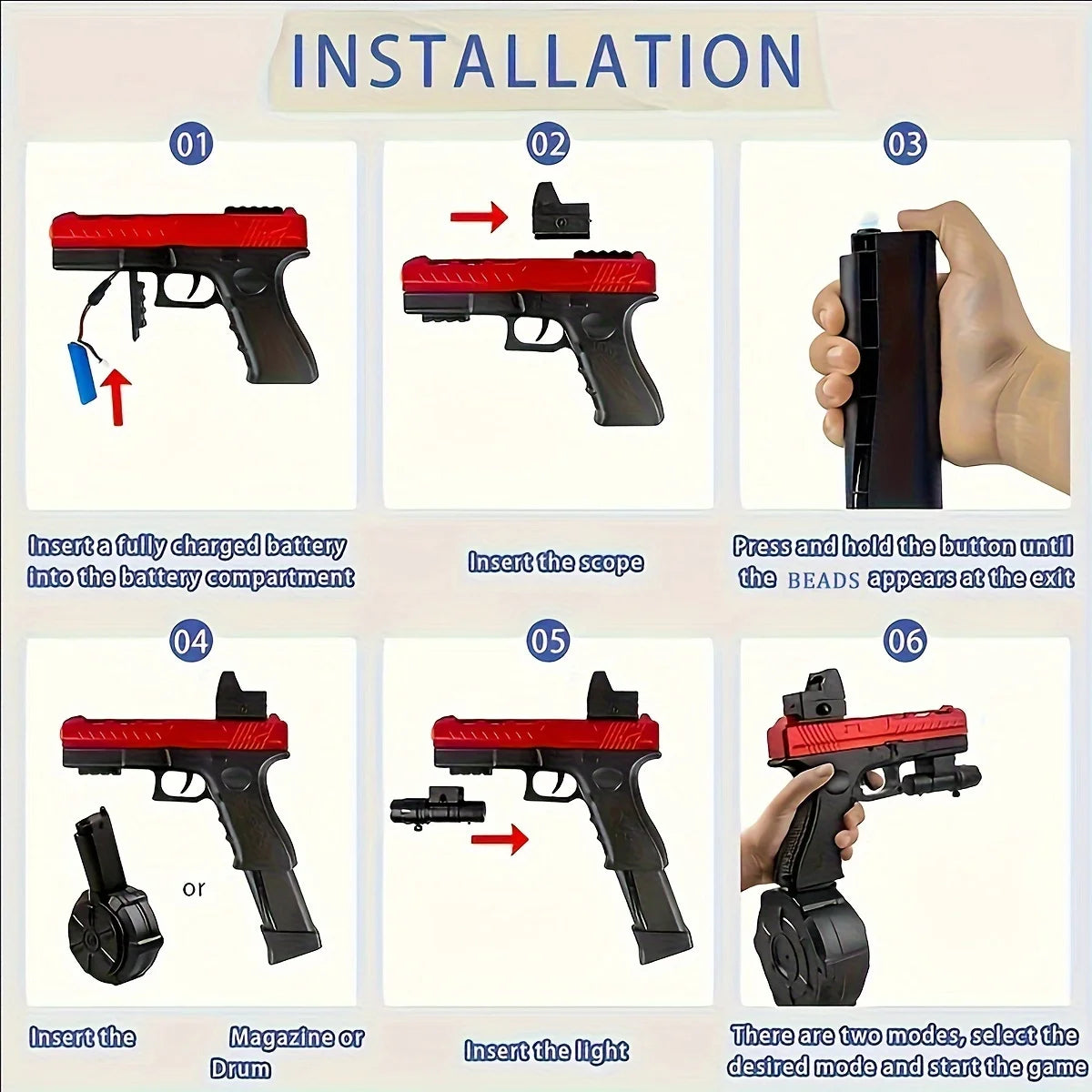 INSTALLATION

01

Insert a fully charged battery into the battery compartment

02

Insert the scope

03

Press and hold the button until the BEADS appears at the exit

04

or

Insert the Magazine or Drum

05

Insert the light

06

There are two modes, select the desired mode and start the game