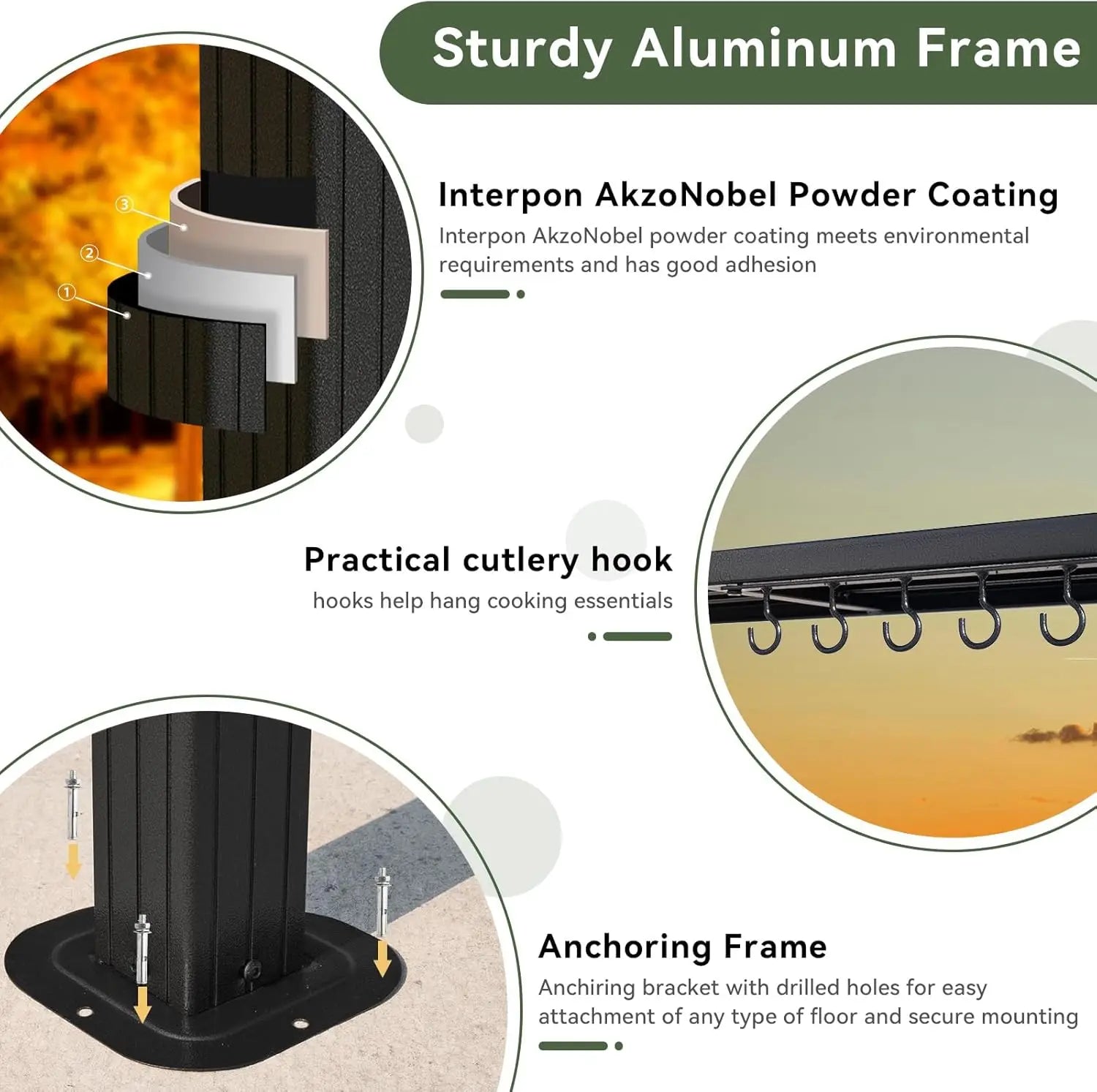 Sturdy Aluminum Frame

③
②
①

Interpon AkzoNobel Powder Coating

Interpon AkzoNobel powder coating meets environmental requirements and has good adhesion

Practical cutlery hook

hooks help hang cooking essentials

Anchoring Frame

Anchiring bracket with drilled holes for easy attachment of any type of floor and secure mounting