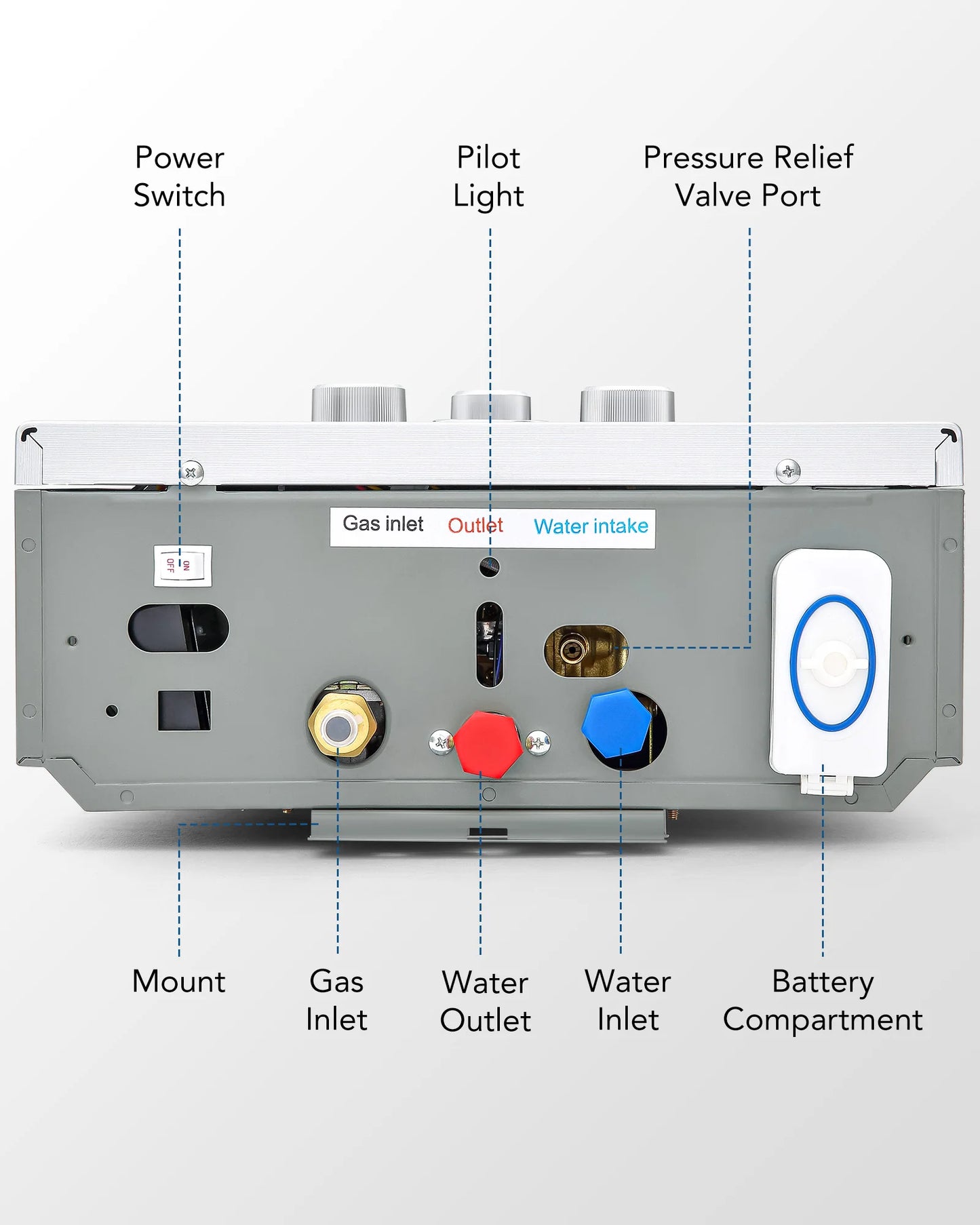 Power Switch

Pilot Light

Pressure Relief Valve Port

Gas inlet Outlet Water intake

ON OFF

Mount

Gas Inlet

Water Outlet

Water Inlet

Battery Compartment